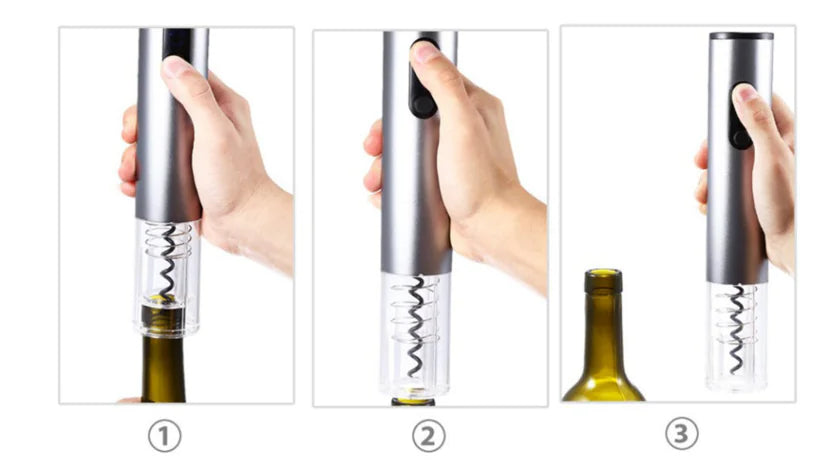 ①

②

③